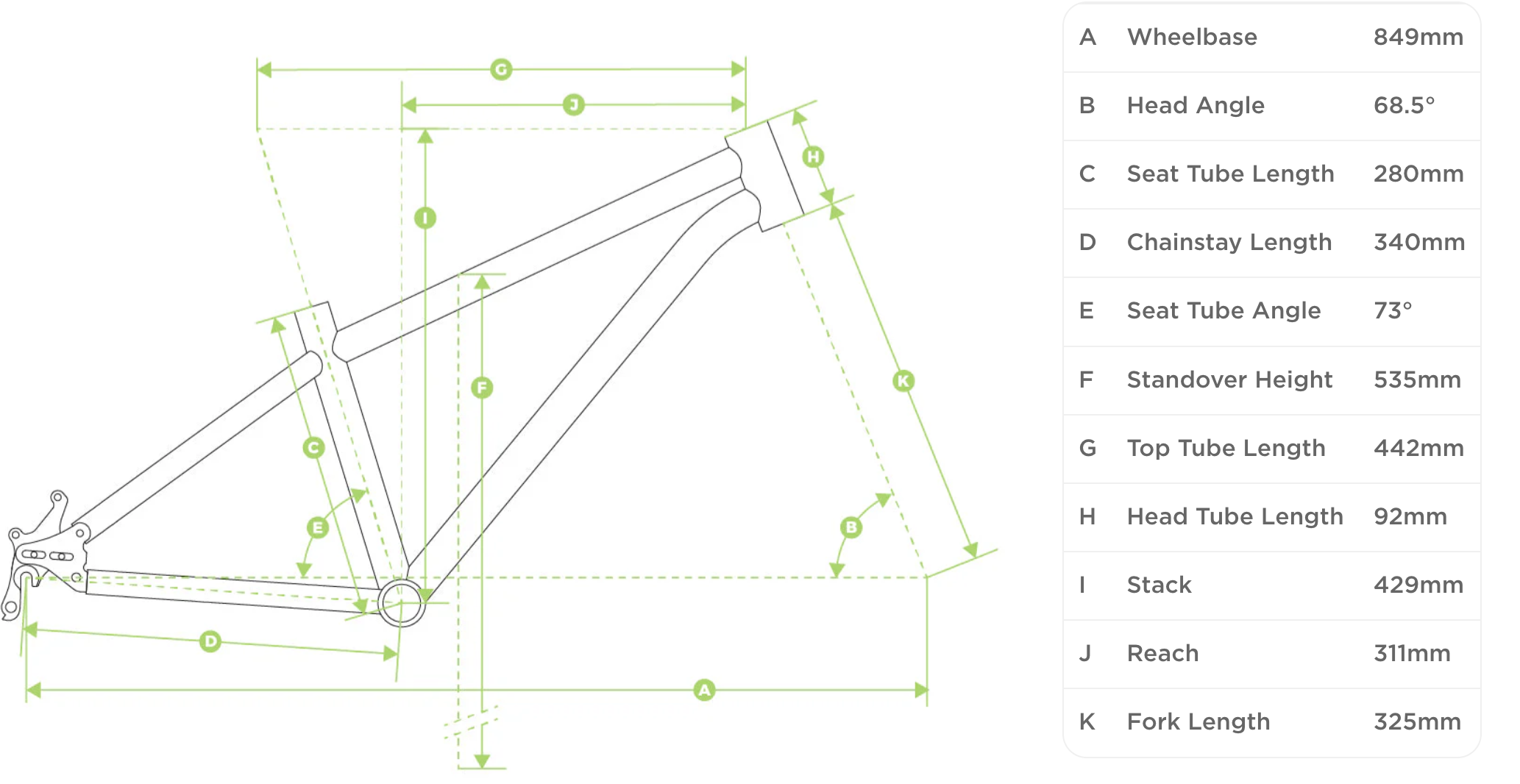 G
J
H
I
F
K
C
E
B
D
A

| A | Wheelbase | 849mm |
|---|---|---|
| B | Head Angle | 68.5° |
| C | Seat Tube Length | 280mm |
| D | Chainstay Length | 340mm |
| E | Seat Tube Angle | 73° |
| F | Standover Height | 535mm |
| G | Top Tube Length | 442mm |
| H | Head Tube Length | 92mm |
| I | Stack | 429mm |
| J | Reach | 311mm |
| K | Fork Length | 325mm |