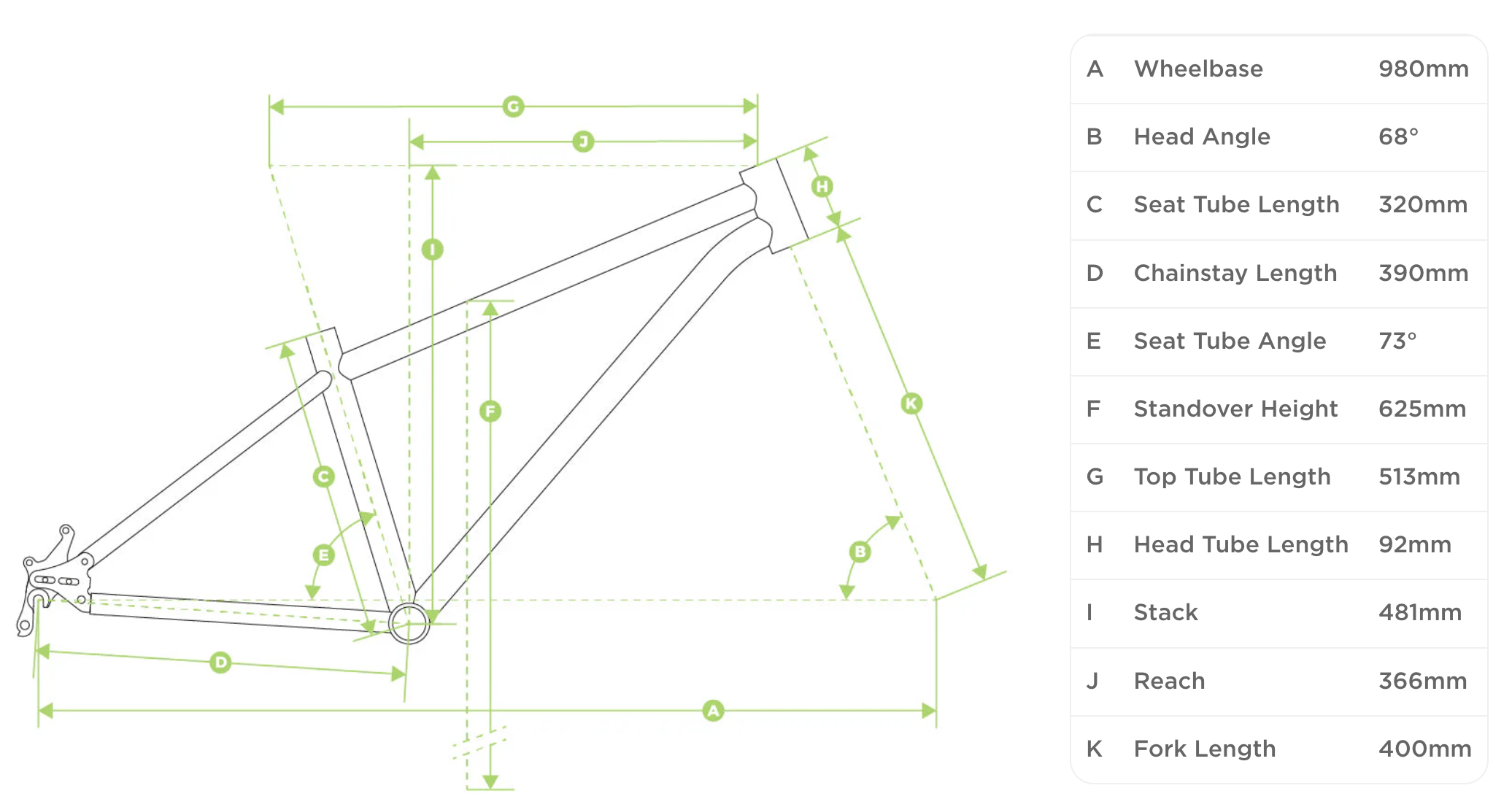 G
J
H
I
F
K
C
E
B
D
A

| A | Wheelbase | 980mm |
|---|---|---|
| B | Head Angle | 68° |
| C | Seat Tube Length | 320mm |
| D | Chainstay Length | 390mm |
| E | Seat Tube Angle | 73° |
| F | Standover Height | 625mm |
| G | Top Tube Length | 513mm |
| H | Head Tube Length | 92mm |
| I | Stack | 481mm |
| J | Reach | 366mm |
| K | Fork Length | 400mm |